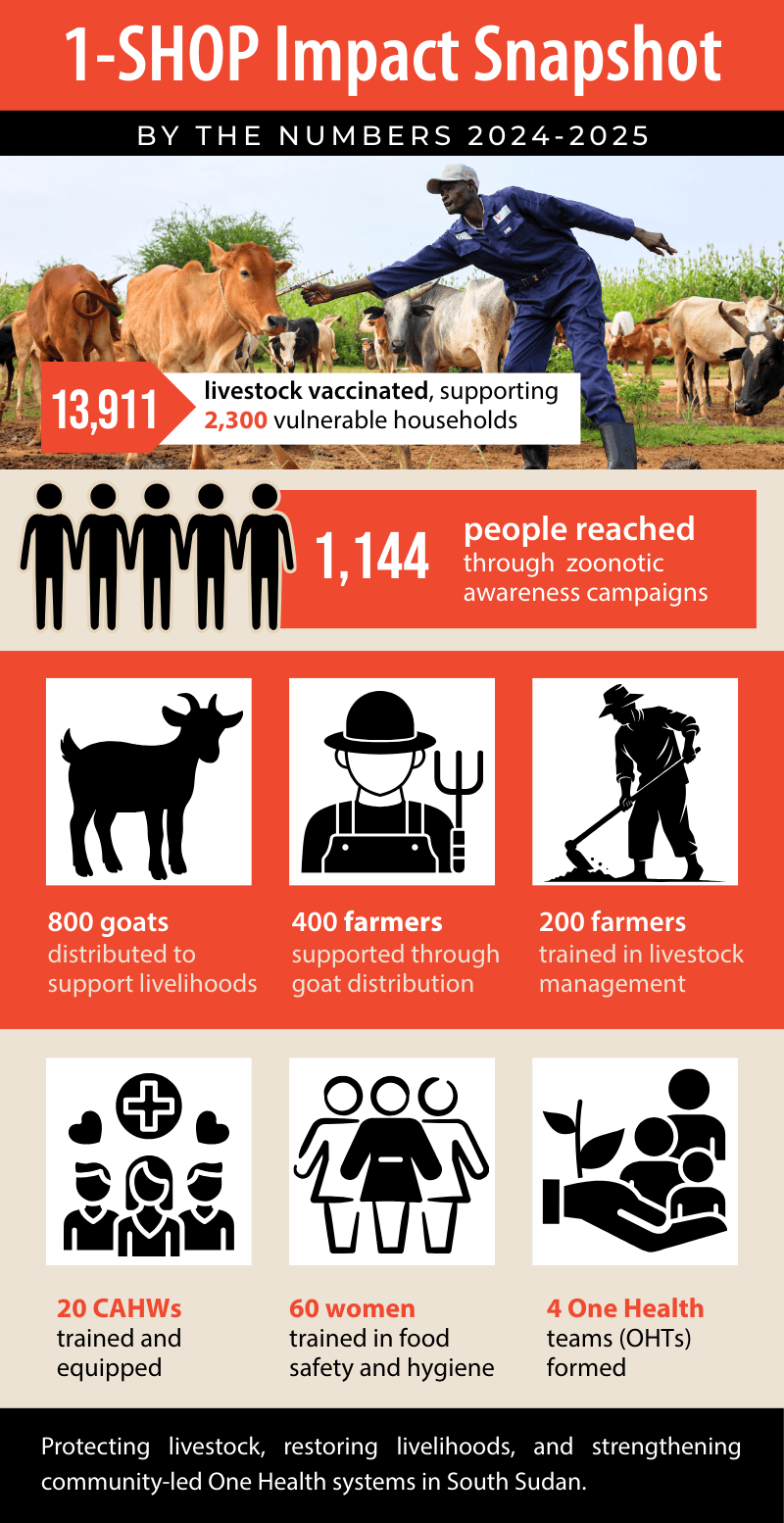 1-SHOP Impact Snapshot

BY THE NUMBERS 2024-2025

13,911 livestock vaccinated, supporting 2,300 vulnerable households

1,144 people reached through zoonotic awareness campaigns

800 goats distributed to support livelihoods

400 farmers supported through goat distribution

200 farmers trained in livestock management

20 CAHWs trained and equipped

60 women trained in food safety and hygiene

4 One Health teams (OHTs) formed

Protecting livestock, restoring livelihoods, and strengthening community-led One Health systems in South Sudan.